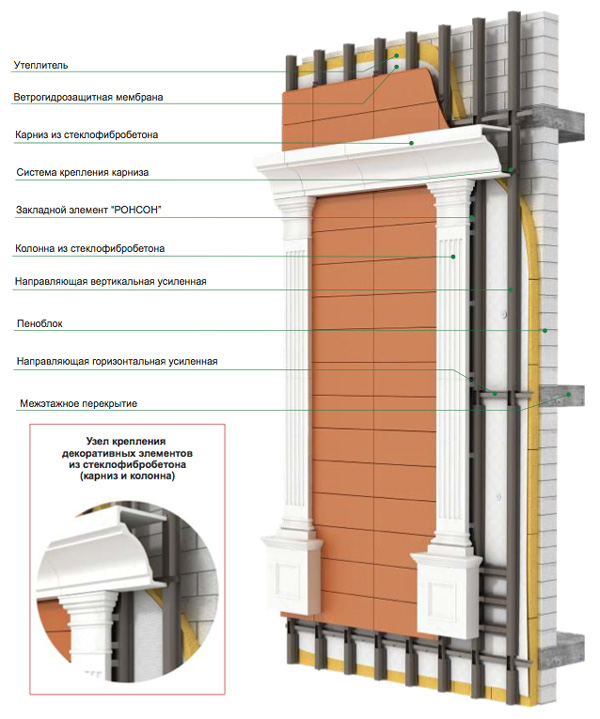 Утеплитель

Ветрогидрозащитная мембрана

Карниз из стеклофибробетона

Система крепления карниза

Закладной элемент "РОНСОН"

Колонна из стеклофибробетона

Направляющая вертикальная усиленная

Пеноблок

Направляющая горизонтальная усиленная

Межэтажное перекрытие

Узел крепления декоративных элементов из стеклофибробетона (карниз и колонна)