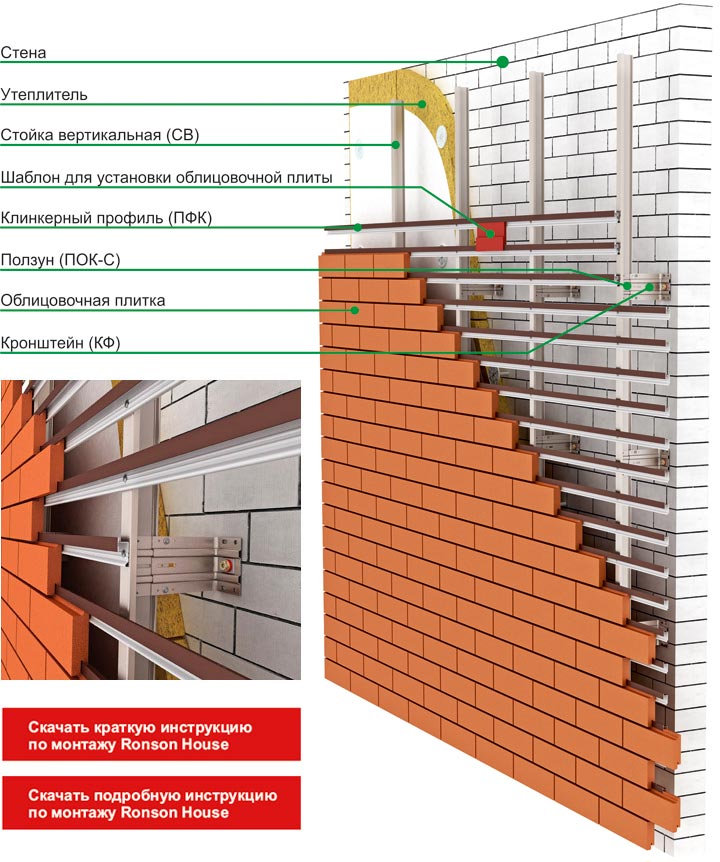 Стена

Утеплитель

Стойка вертикальная (СВ)

Шаблон для установки облицовочной плиты

Клинкерный профиль (ПФК)

Ползун (ПОК-С)

Облицовочная плитка

Кронштейн (КФ)

Скачать краткую инструкцию по монтажу Ronson House

Скачать подробную инструкцию по монтажу Ronson House