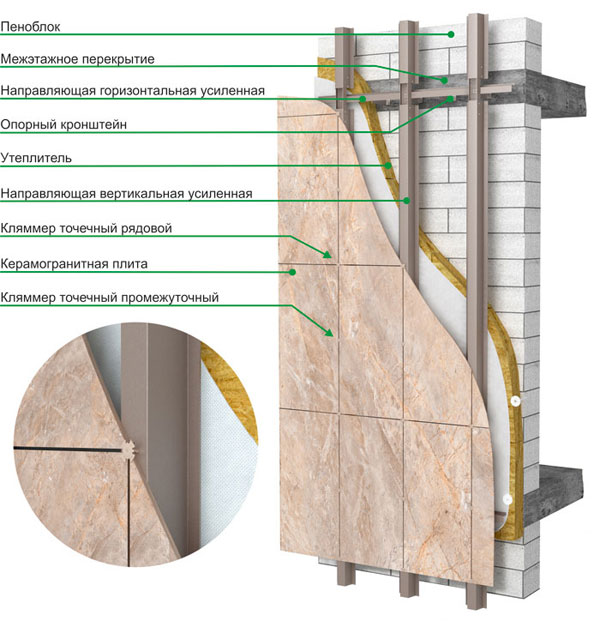 Пеноблок

Межэтажное перекрытие

Направляющая горизонтальная усиленная

Опорный кронштейн

Утеплитель

Направляющая вертикальная усиленная

Кляммер точечный рядовой

Керамогранитная плита

Кляммер точечный промежуточный