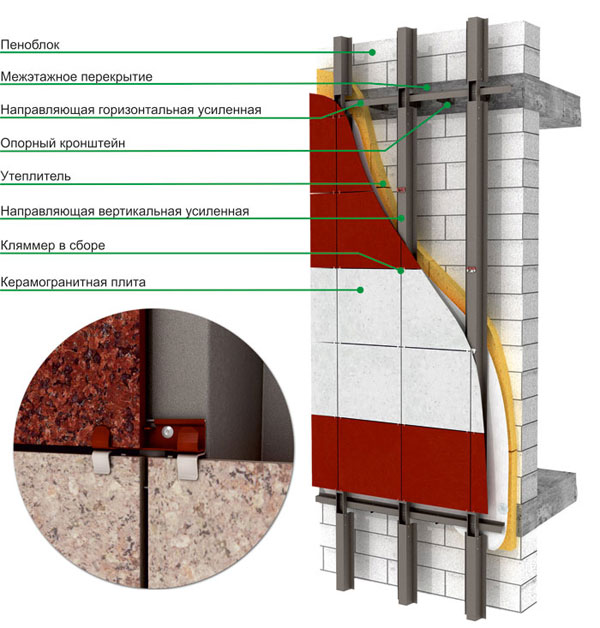 Пеноблок

Межэтажное перекрытие

Направляющая горизонтальная усиленная

Опорный кронштейн

Утеплитель

Направляющая вертикальная усиленная

Кляммер в сборе

Керамогранитная плита