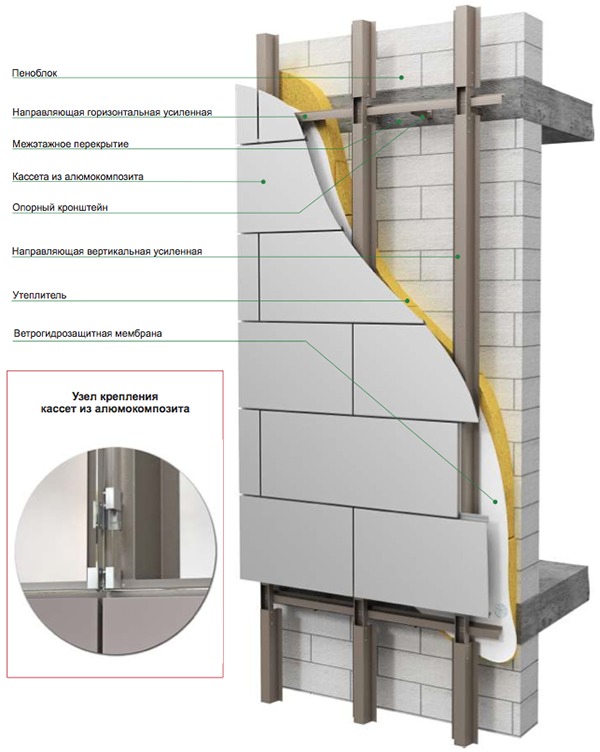 Пеноблок

Направляющая горизонтальная усиленная

Межэтажное перекрытие

Кассета из алюмокомпозита

Опорный кронштейн

Направляющая вертикальная усиленная

Утеплитель

Ветрогидрозащитная мембрана

Узел крепления кассет из алюмокомпозита